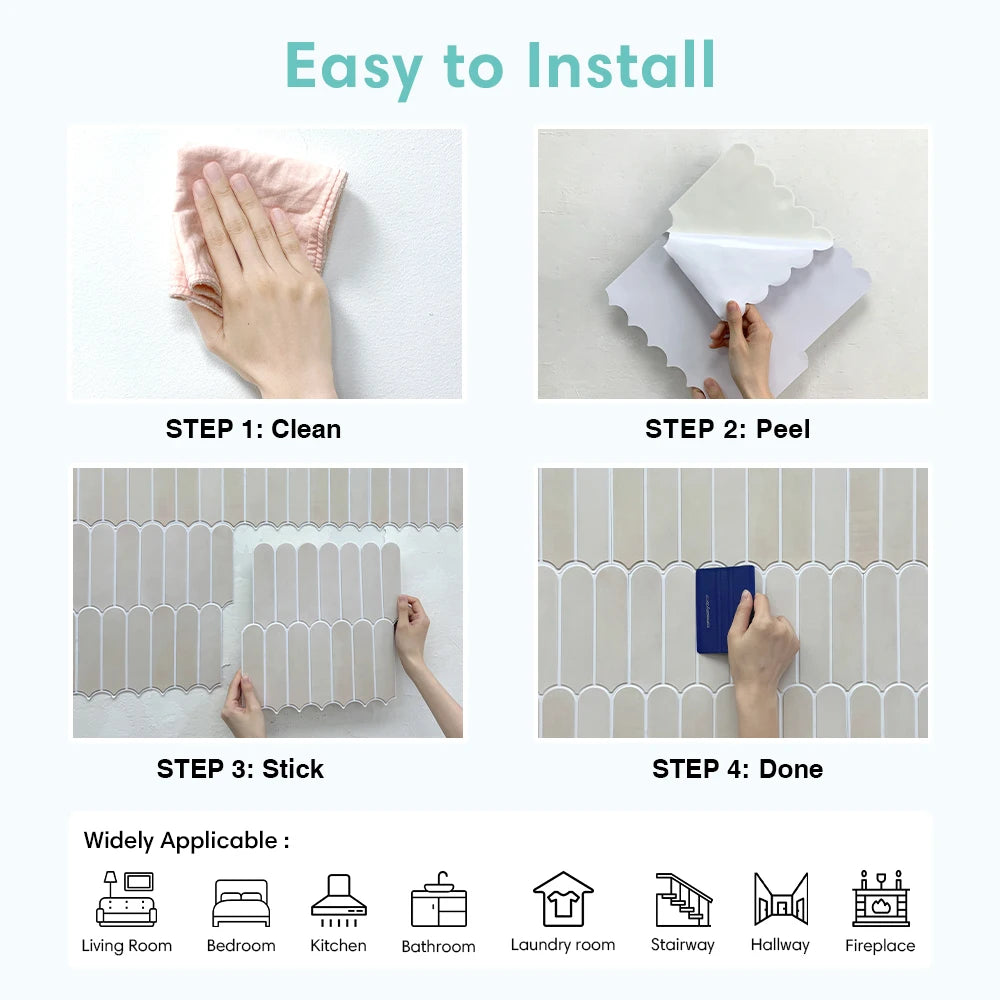 Easy to Install

STEP 1: Clean

STEP 2: Peel

STEP 3: Stick

STEP 4: Done

Widely Applicable :

Living Room Bedroom Kitchen Bathroom Laundry room Stairway Hallway Fireplace