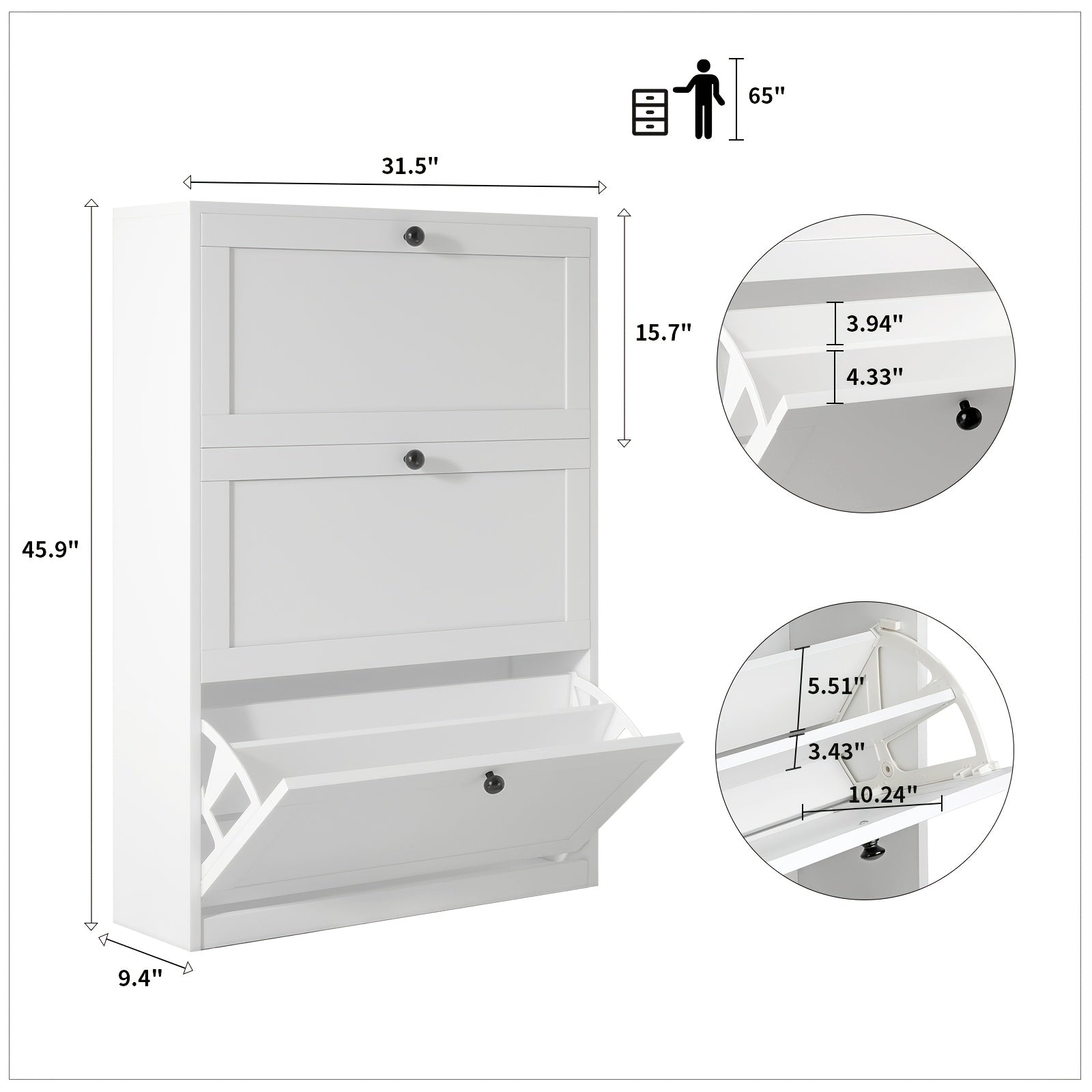 65"

31.5"

15.7"

45.9"

9.4"

3.94"

4.33"

5.51"

3.43"

10.24"